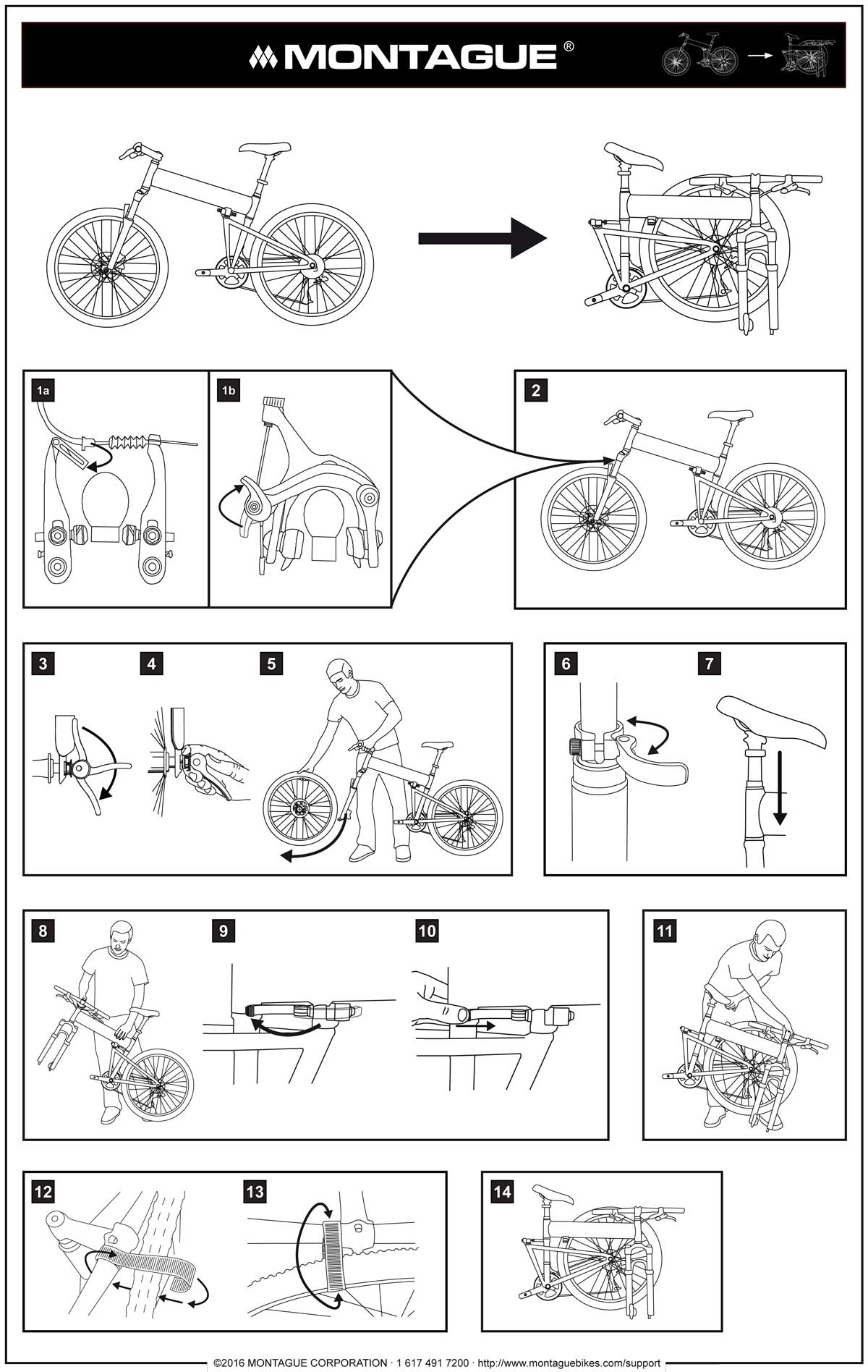 MONTAGUE®

1a

1b

2

3

4

5

6

7

8

9

10

11

12

13

14

©2016 MONTAGUE CORPORATION · 1 617 491 7200 · http://www.montaguebikes.com/support